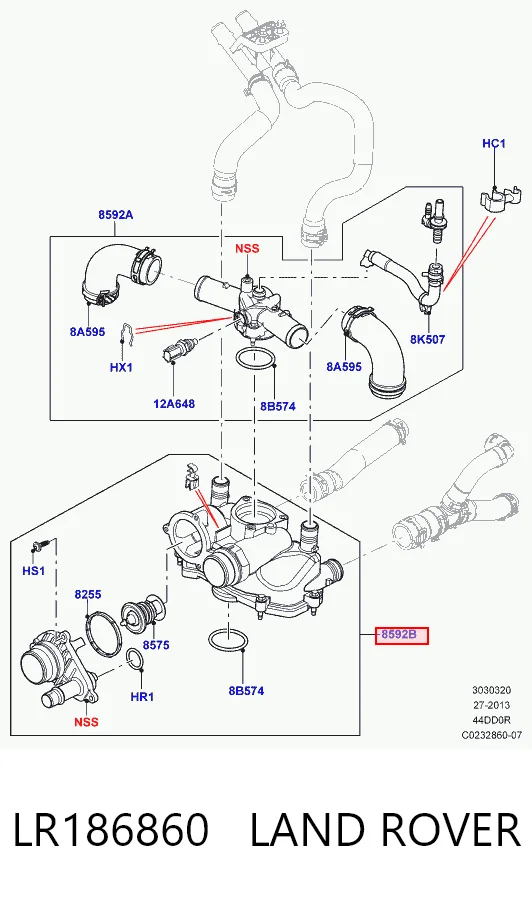 HC1

8592A

NSS

8A595

HX1

12A648

8B574

8A595

8K507

HS1

8255

8575

HR1

NSS

8B574

8592B

3030320
27-2013
44DD0R
C0232860-07

LR186860 LAND ROVER