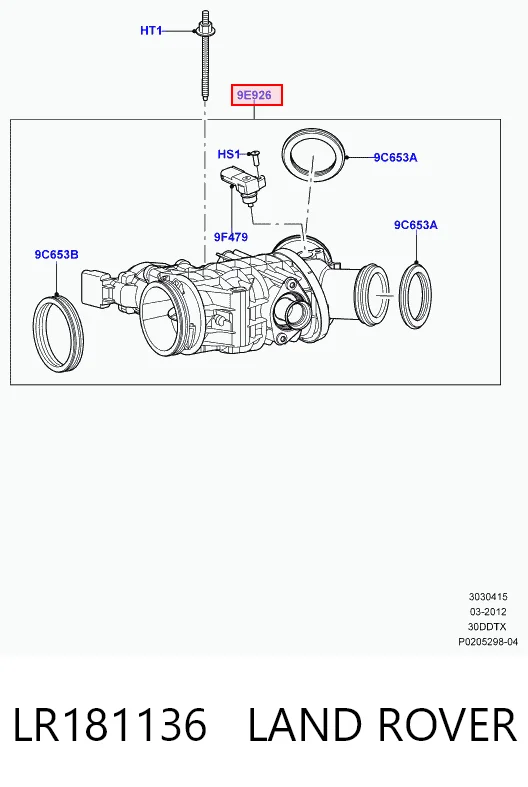 HT1

9E926

HS1

9C653A

9F479

9C653A

9C653B

3030415
03-2012
30DDTX
P0205298-04

LR181136 LAND ROVER