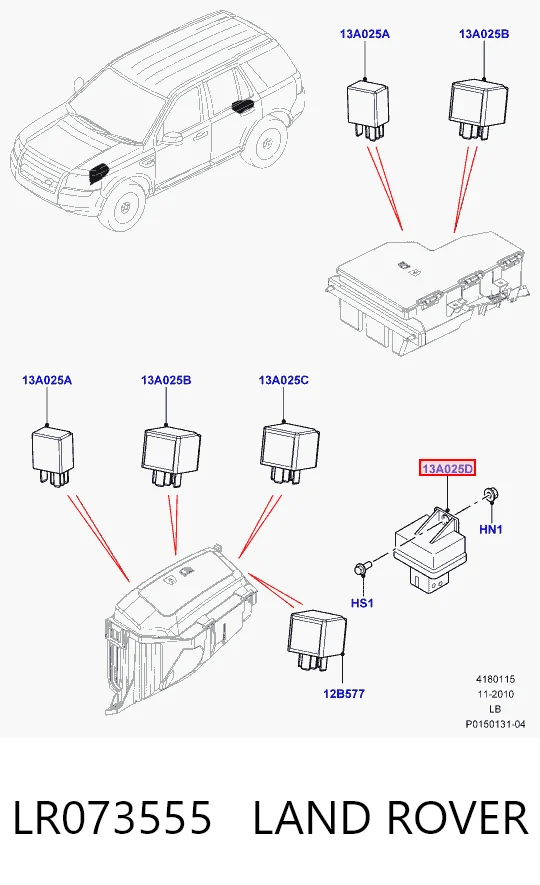 13A025A
13A025B

13A025A
13A025B
13A025C
13A025D
HN1
HS1
12B577

4180115
11-2010
LB
P0150131-04

LR073555 LAND ROVER