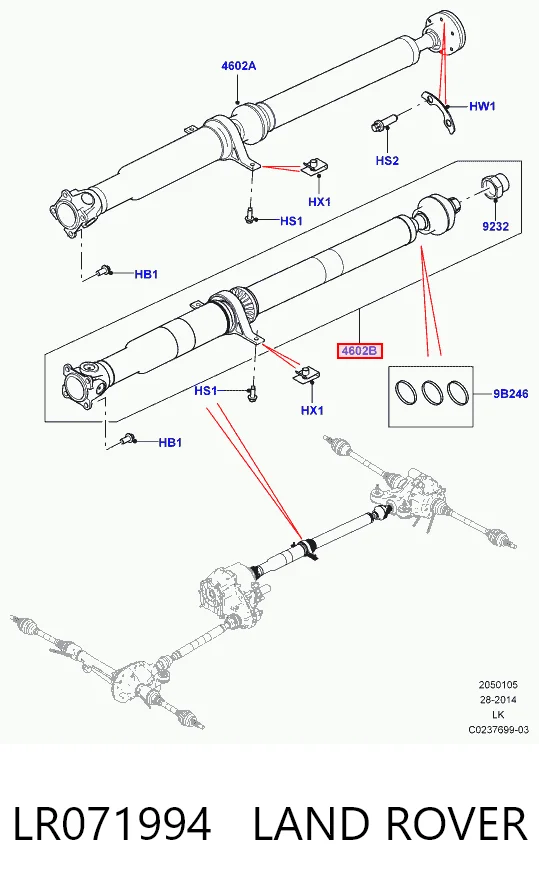 4602A

HW1

HS2

HX1

HS1

9232

HB1

4602B

HS1

HX1

9B246

HB1

2050105
28-2014
LK
C0237699-03

LR071994 LAND ROVER