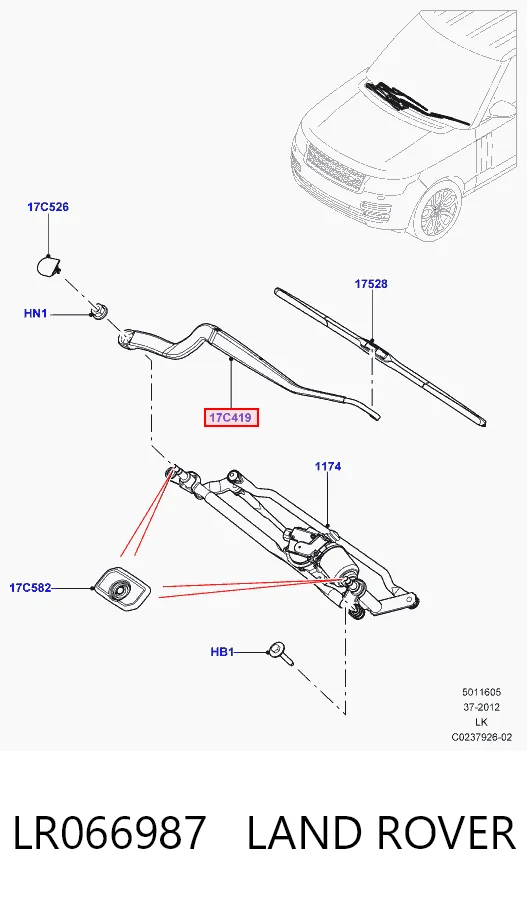 17C526

HN1

17528

17C419

1174

17C582

HB1

5011605
37-2012
LK
C0237926-02

LR066987 LAND ROVER