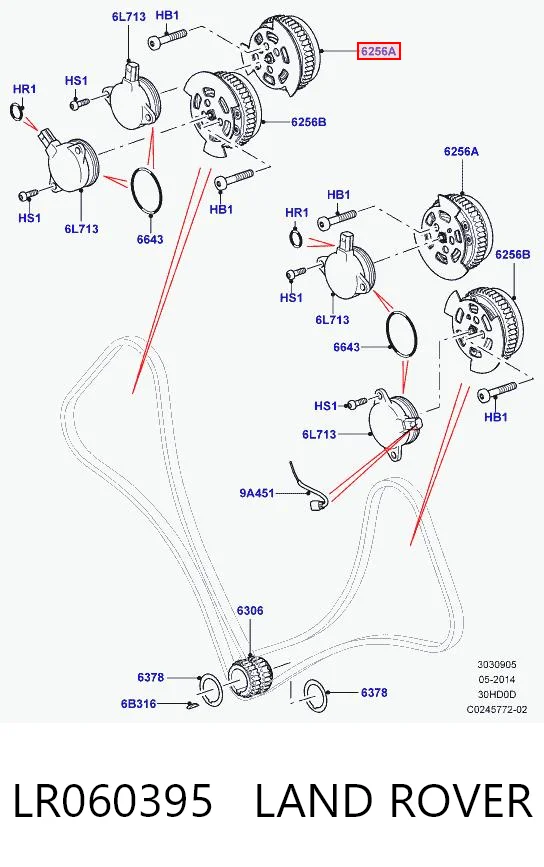 6L713
HB1
6256A
HR1
HS1
6256B
HS1
6L713
6643
HB1
6256A
HB1
HR1
6256B
HS1
6L713
6643
HS1
HB1
6L713
9A451
6306
6378
6B316
6378
3030905
05-2014
30HD0D
C0245772-02

LR060395 LAND ROVER