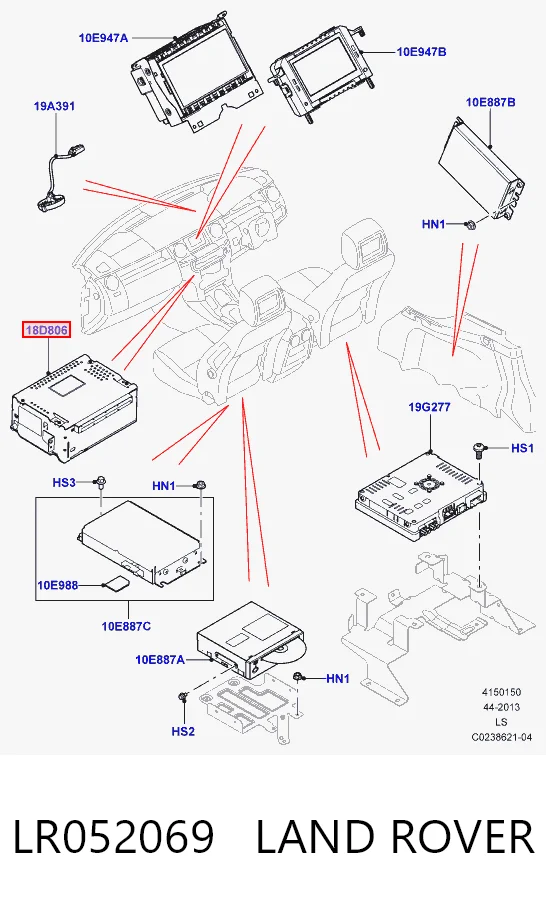 10E947A
10E947B
19A391
10E887B
HN1
18D806
19G277
HS1
HS3
HN1
10E988
10E887C
10E887A
HN1
HS2
4150150
44-2013
LS
C0238621-04

LR052069 LAND ROVER