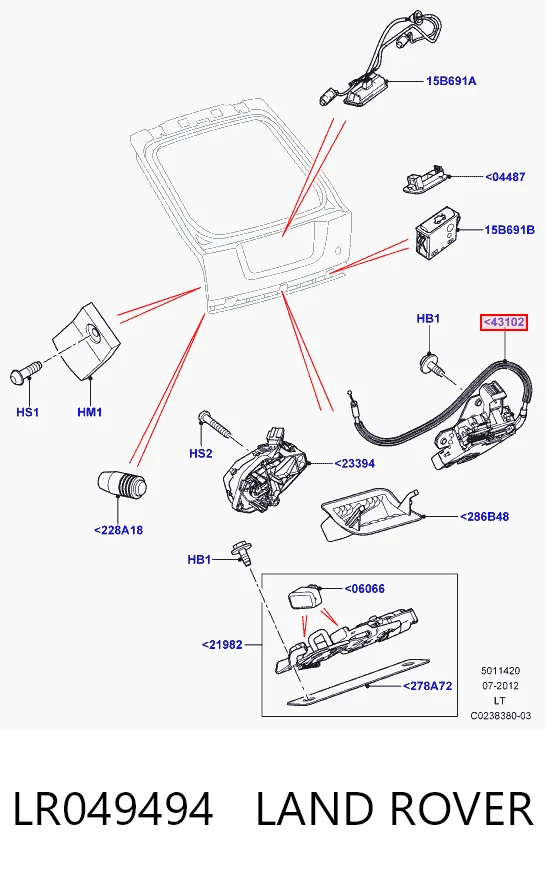 15B691A

<04487

15B691B

HB1

<43102

HS1

HM1

HS2

<23394

<228A18

<286B48

HB1

<06066

<21982

<278A72

5011420
07-2012
LT
C0238380-03

LR049494 LAND ROVER