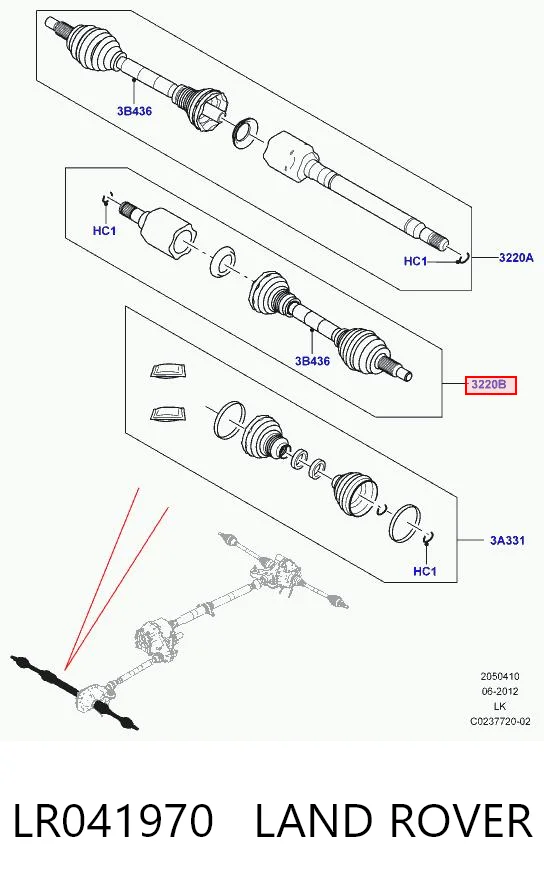 3B436

HC1

HC1

3220A

3B436

3220B

3A331

HC1

2050410
06-2012
LK
C0237720-02

LR041970 LAND ROVER