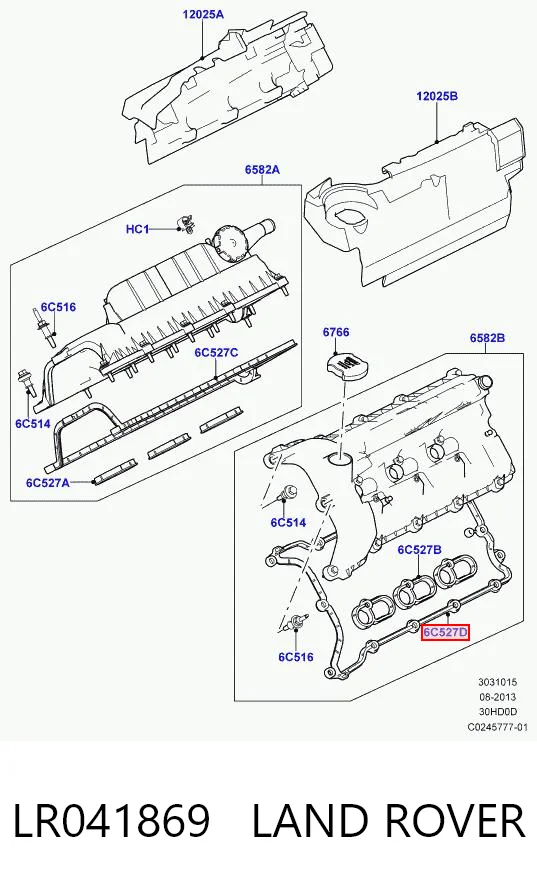 12025A

12025B

6582A

HC1

6C516

6C527C

6C514

6C527A

6766

6582B

6C514

6C527B

6C527D

6C516

3031015
08-2013
30HD0D
C0245777-01

LR041869 LAND ROVER