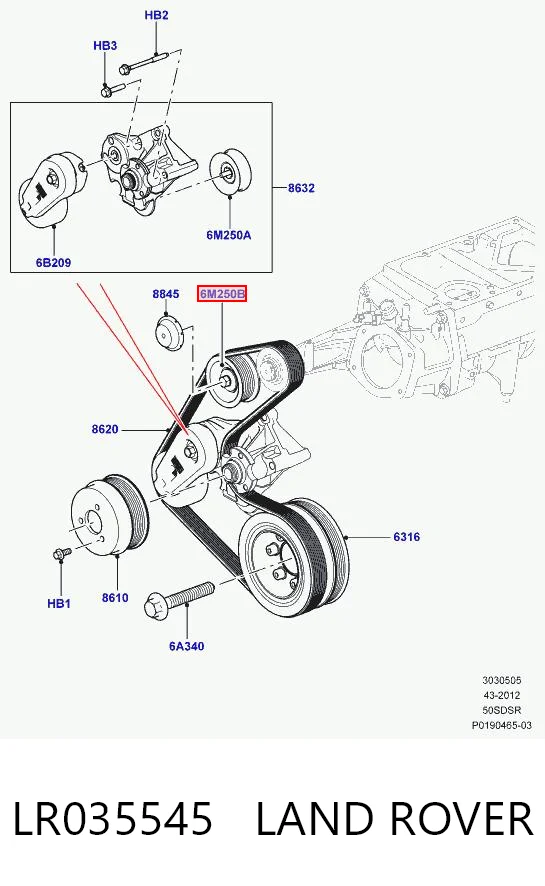 HB2

HB3

8632

6M250A

6B209

8845

6M250B

8620

6316

HB1

8610

6A340

3030505
43-2012
50SDSR
P0190465-03

LR035545 LAND ROVER