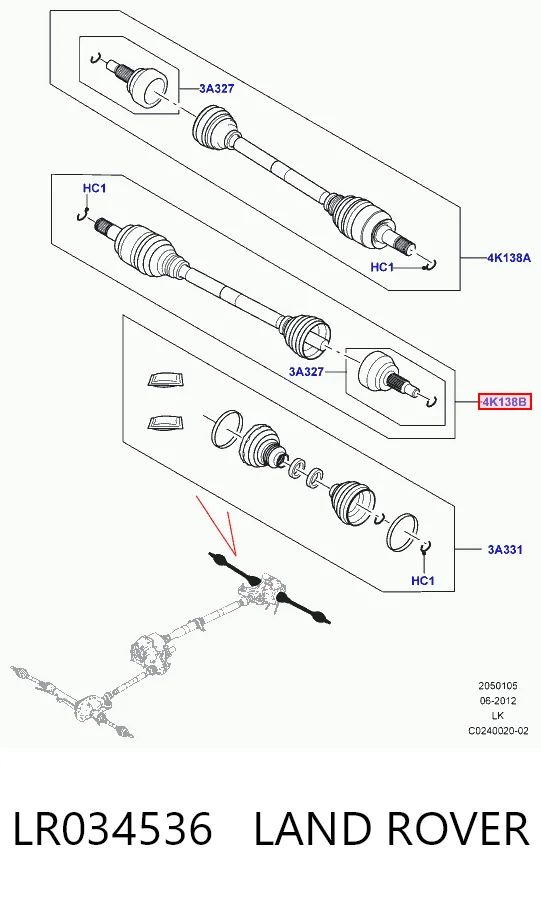 3A327

HC1

HC1

4K138A

3A327

4K138B

3A331

HC1

2050105
06-2012
LK
C0240020-02

LR034536 LAND ROVER