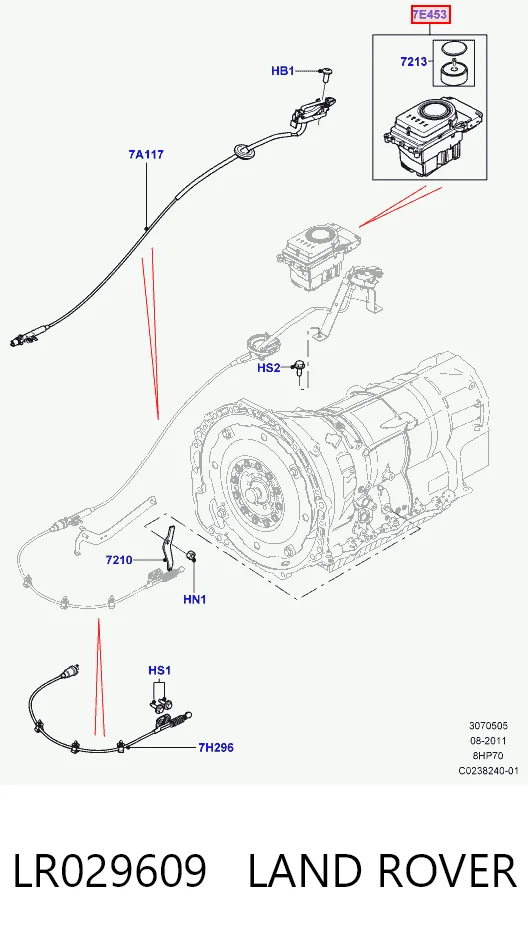 7E453

7213

HB1

7A117

HS2

7210

HN1

HS1

7H296

3070505
08-2011
8HP70
C0238240-01

LR029609 LAND ROVER