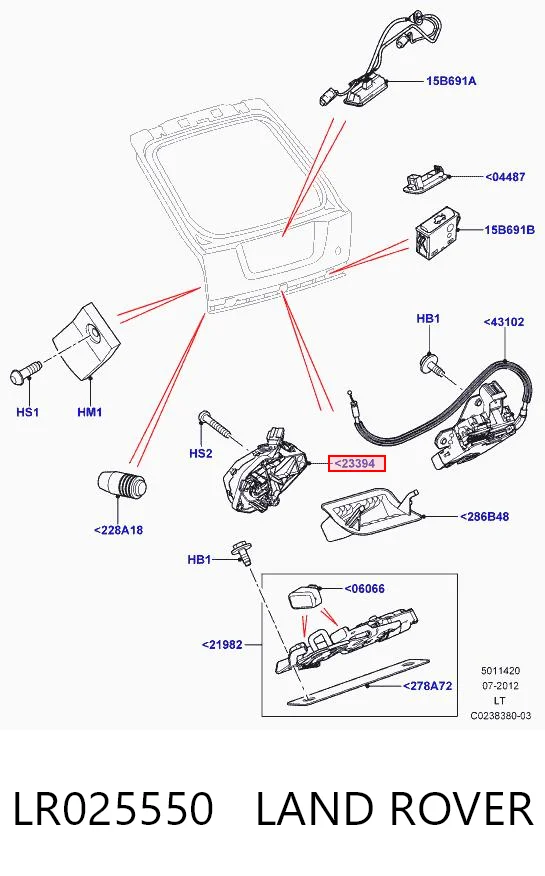 15B691A

<04487

15B691B

HB1

<43102

HS1

HM1

HS2

<23394

<228A18

<286B48

HB1

<06066

<21982

<278A72

5011420
07-2012
LT
C0238380-03

LR025550 LAND ROVER