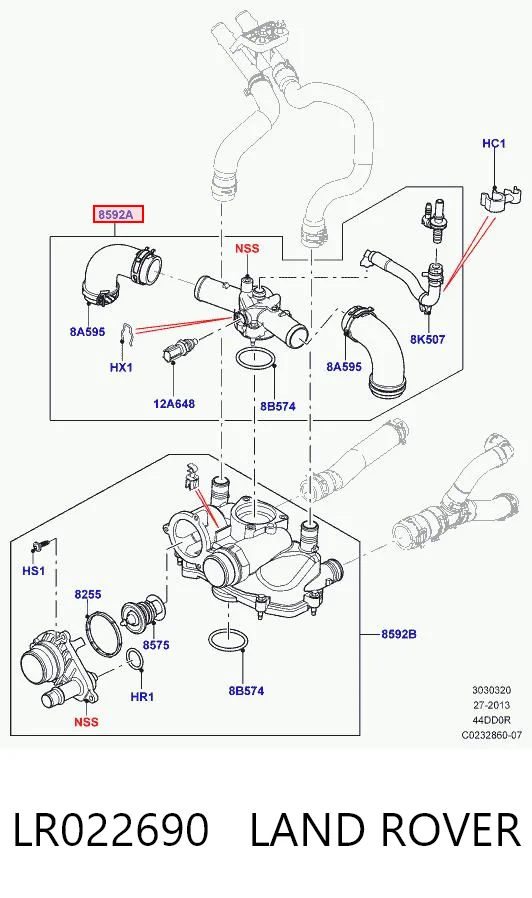 HC1

8592A

NSS

8A595

HX1

12A648

8B574

8A595

8K507

HS1

8255

8575

HR1

NSS

8B574

8592B

3030320
27-2013
44DD0R
C0232860-07

LR022690 LAND ROVER