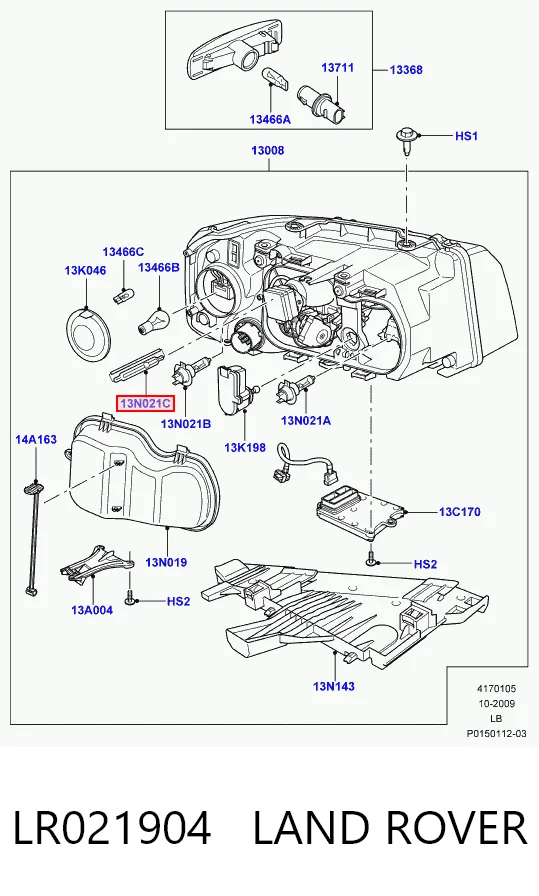 13711
13368
13466A
HS1
13008
13466C
13K046
13466B
13N021C
13N021B
13K198
13N021A
14A163
13C170
13N019
HS2
13A004
HS2
13N143
4170105
10-2009
LB
P0150112-03

LR021904 LAND ROVER