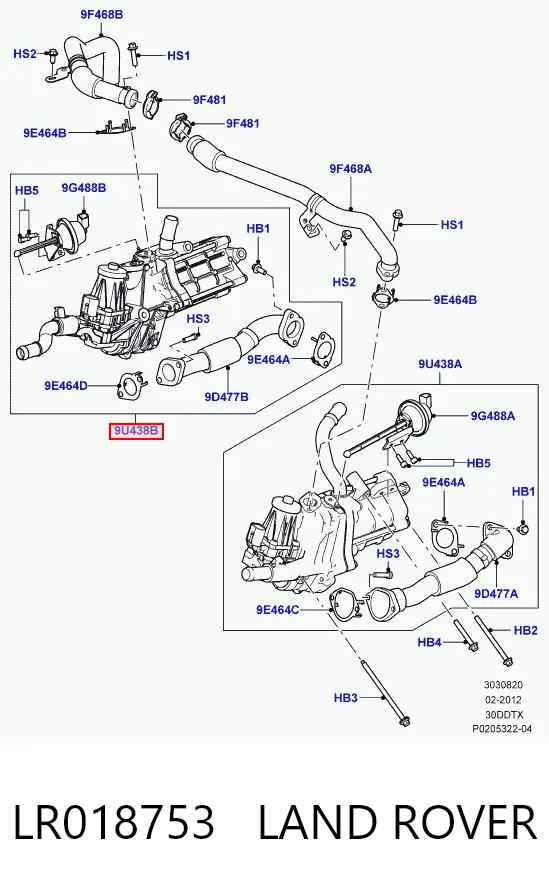 9F468B

HS2

HS1

9F481

9F481

9E464B

9F468A

HB5

9G488B

HB1

HS1

HS2

9E464B

HS3

9E464A

9E464D

9D477B

9U438B

9U438A

9G488A

HB5

9E464A

HB1

HS3

9D477A

9E464C

HB2

HB4

HB3

3030820
02-2012
30DDTX
P0205322-04

LR018753 LAND ROVER