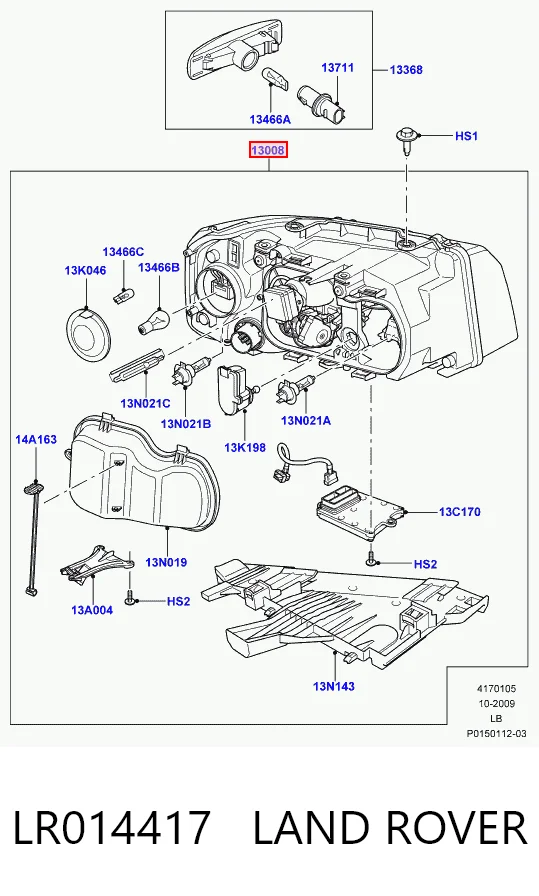 13711
13368
13466A
HS1
13008
13466C
13K046
13466B
13N021C
13N021B
13K198
13N021A
14A163
13C170
13N019
HS2
13A004
HS2
13N143
4170105
10-2009
LB
P0150112-03

LR014417 LAND ROVER