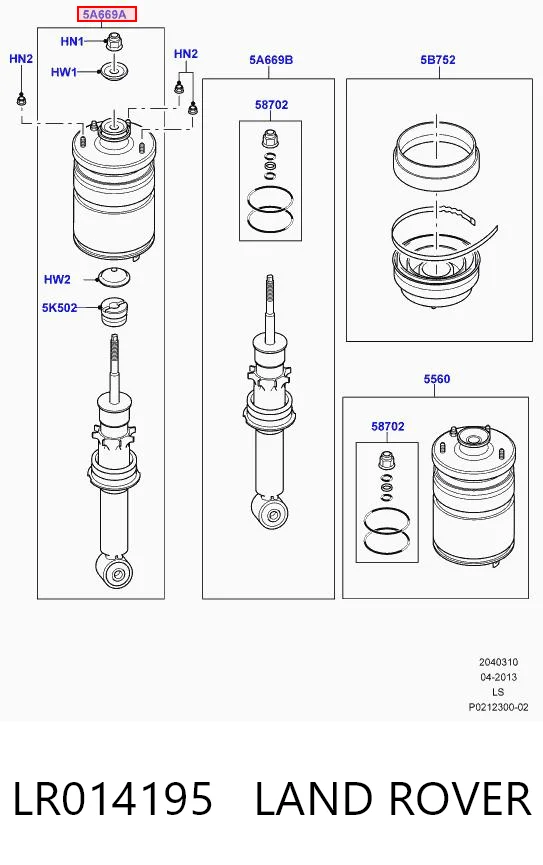 5A669A

HN1

HW1

HN2

HN2

HW2

5K502

5A669B

58702

5B752

5560

58702

2040310
04-2013
LS
P0212300-02

LR014195 LAND ROVER