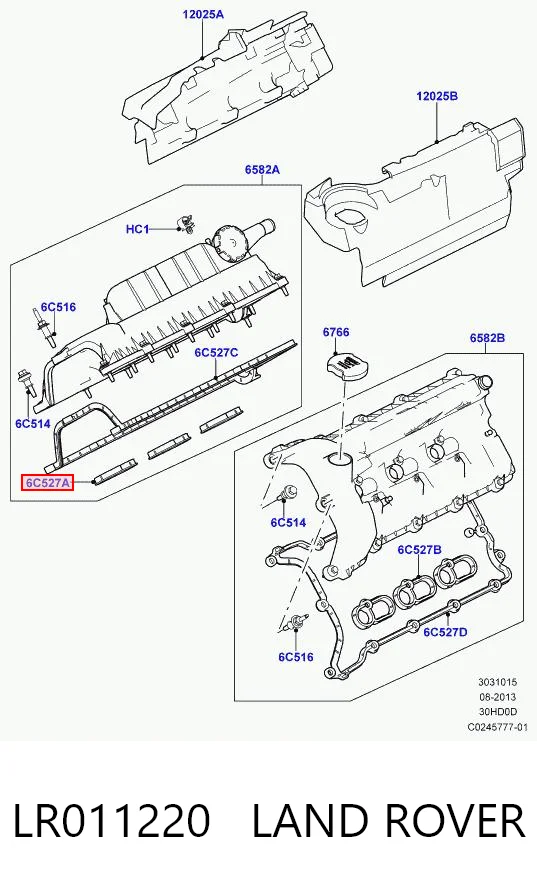 12025A

12025B

6582A

HC1

6C516

6C527C

6C514

6C527A

6766

6582B

6C514

6C527B

6C527D

6C516

3031015
08-2013
30HD0D
C0245777-01

LR011220 LAND ROVER