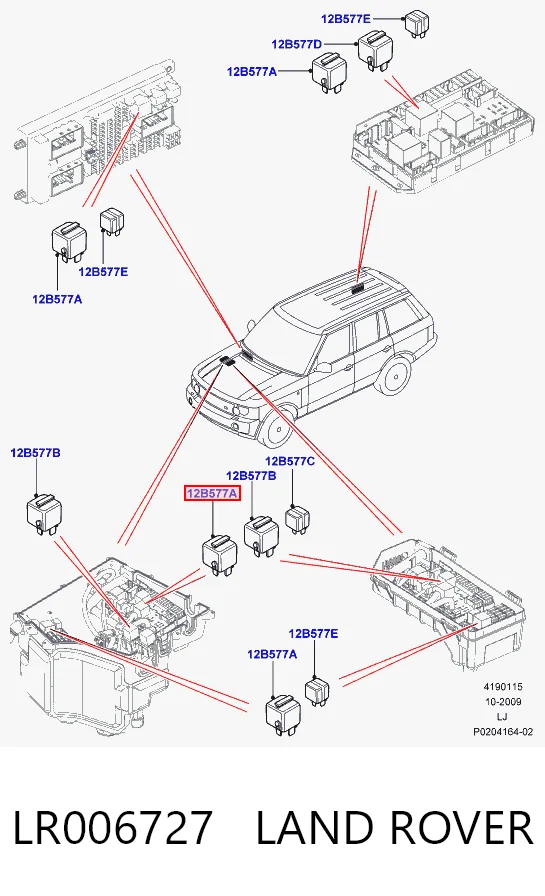 12B577E
12B577D
12B577A

12B577E
12B577A

12B577B
12B577C
12B577B
12B577A

12B577E
12B577A

4190115
10-2009
LJ
P0204164-02

LR006727 LAND ROVER