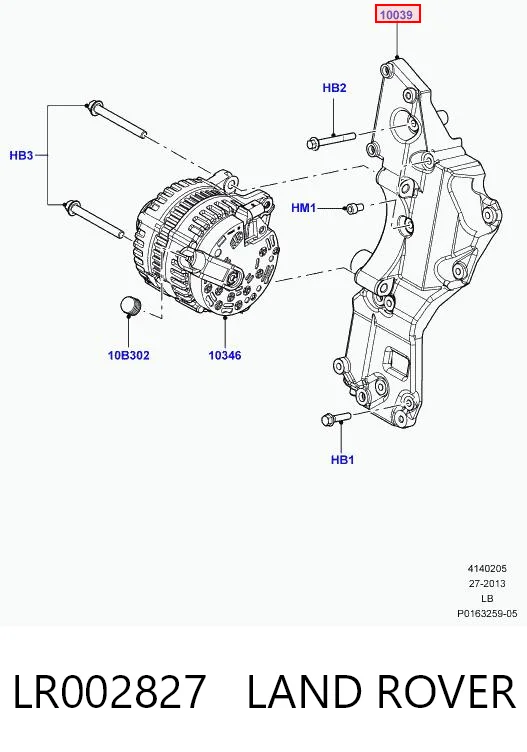 10039

HB2

HB3

HM1

10B302

10346

HB1

4140205
27-2013
LB
P0163259-05

LR002827 LAND ROVER