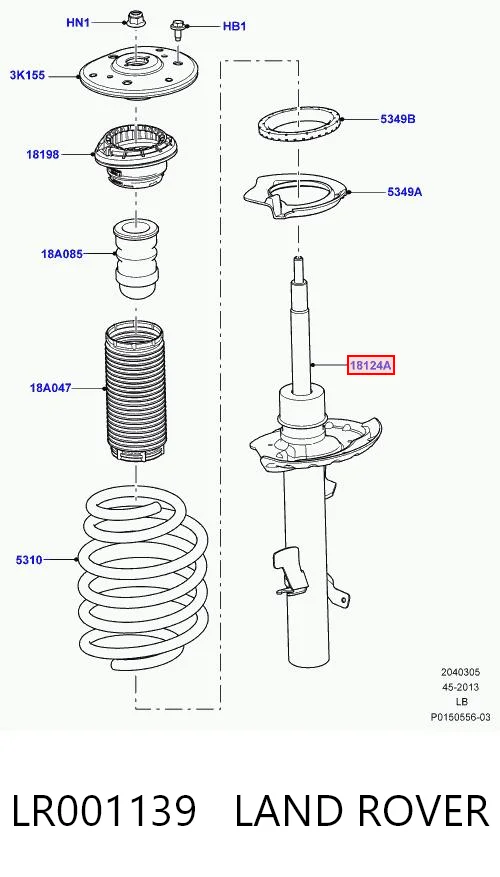 HN1
HB1
3K155
18198
18A085
18A047
5310
5349B
5349A
18124A
2040305
45-2013
LB
P0150556-03

LR001139 LAND ROVER