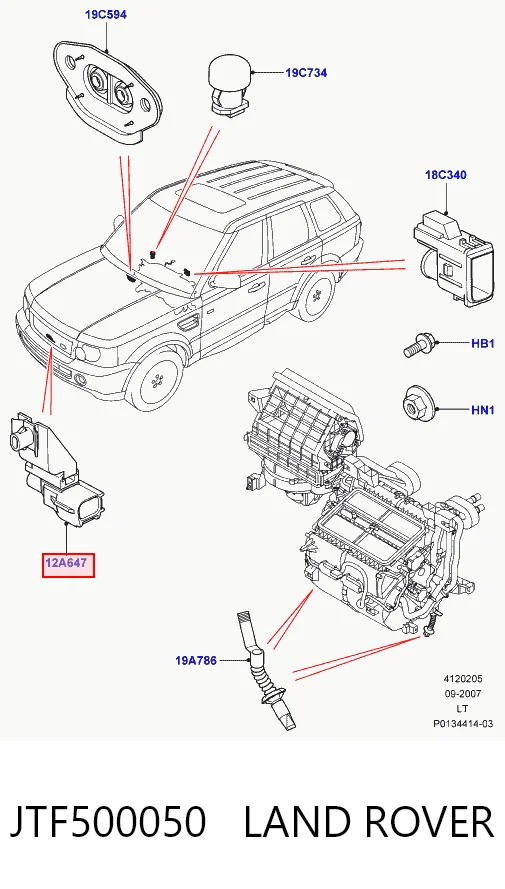 19C594

19C734

18C340

HB1

HN1

12A647

19A786

4120205
09-2007
LT
P0134414-03

JTF500050 LAND ROVER