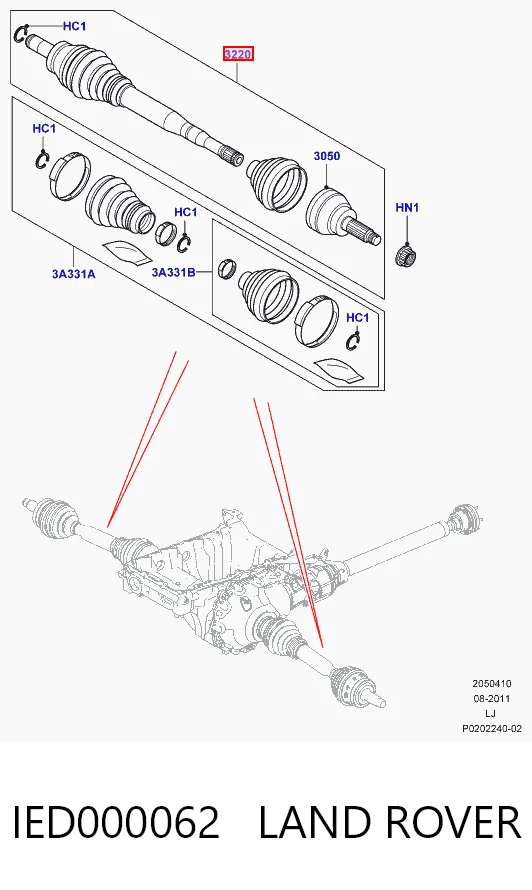 HC1
3220
HC1
3050
HC1
HN1
3A331A
3A331B
HC1

2050410
08-2011
LJ
P0202240-02

IED000062 LAND ROVER