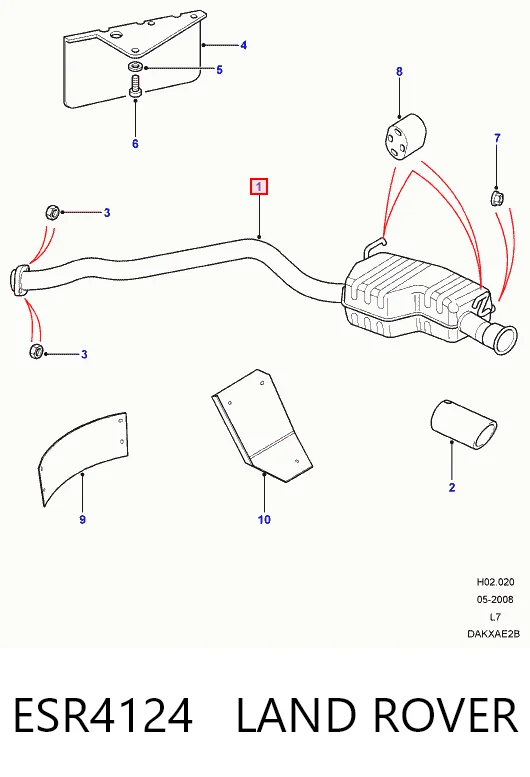 4
5
6
8
7
1
3
3
9
10
2
H02.020
05-2008
L7
DAKXAE2B

ESR4124 LAND ROVER