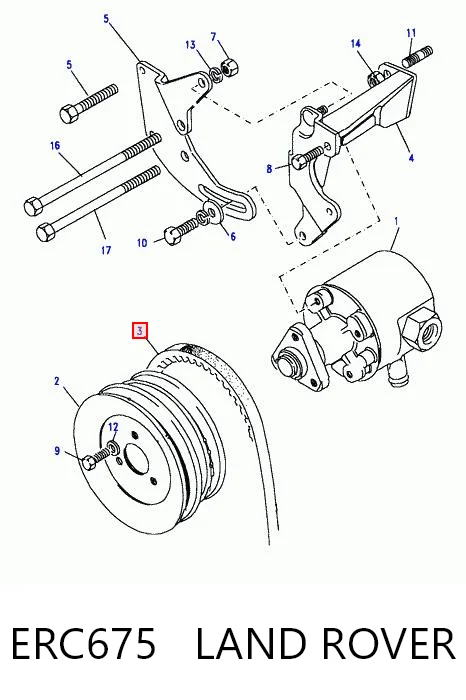 5
13
7
14
11
5
16
8
4
17
10
6
1
3
2
12
9

ERC675 LAND ROVER