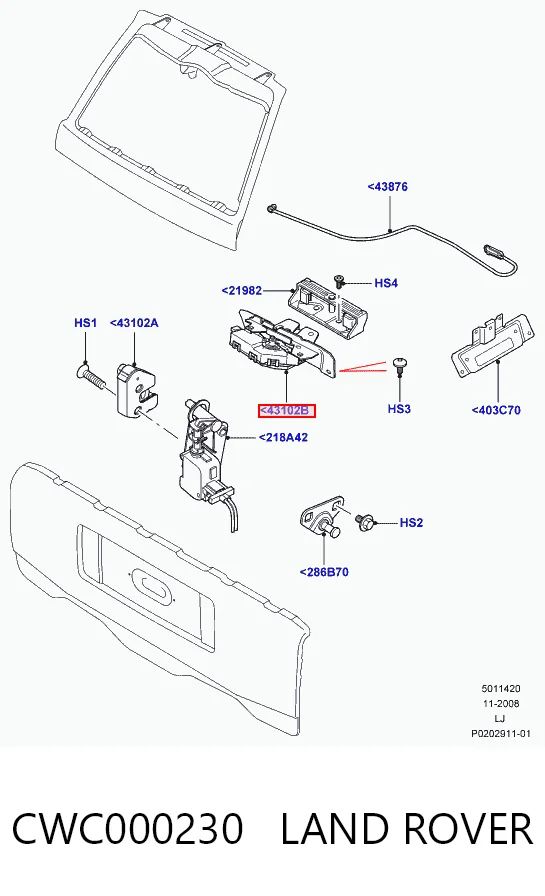 <43876

<21982

HS4

HS1

<43102A

HS3

<403C70

<43102B

<218A42

HS2

<286B70

5011420
11-2008
LJ
P0202911-01

CWC000230 LAND ROVER