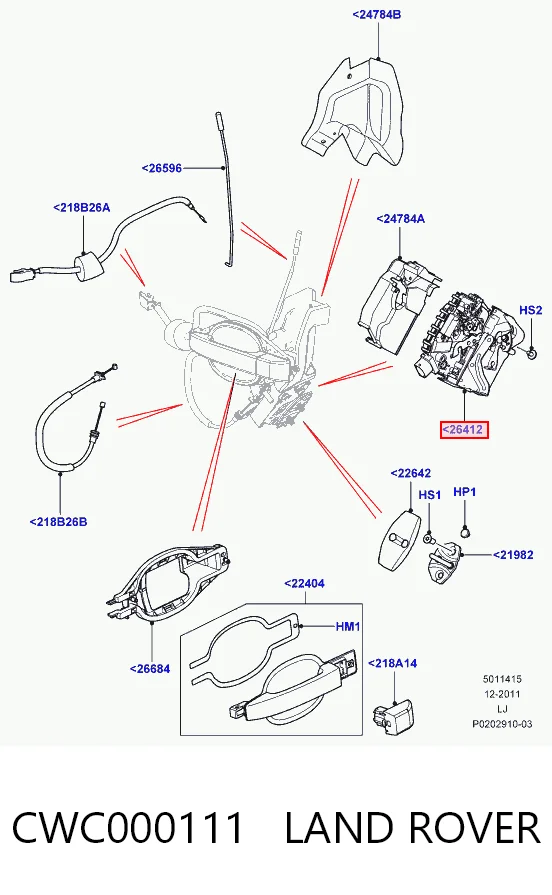 <24784B

<26596

<218B26A

<24784A

HS2

<26412

<22642

HS1

HP1

<21982

<218B26B

<22404

HM1

<26684

<218A14

5011415
12-2011
LJ
P0202910-03

CWC000111 LAND ROVER