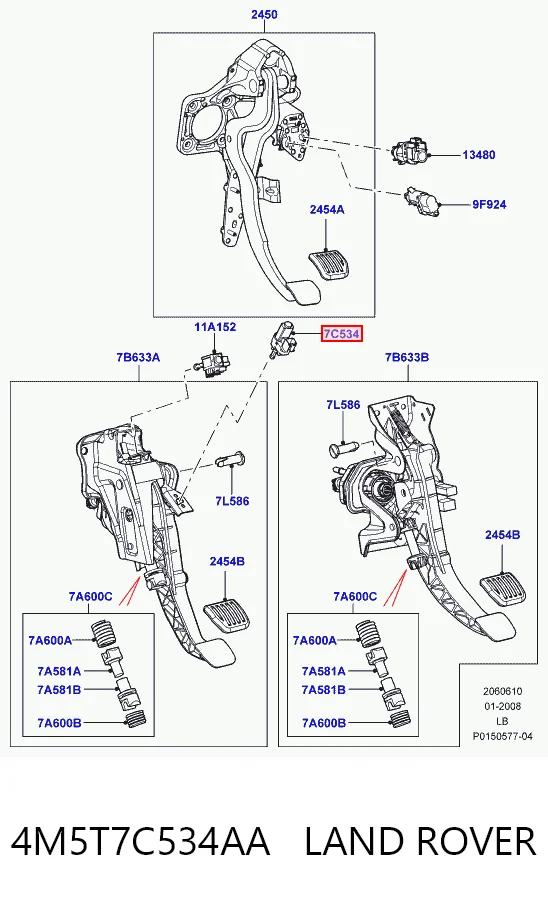 2450

13480

9F924

2454A

11A152

7C534

7B633A

7B633B

7L586

7L586

2454B

2454B

7A600C

7A600C

7A600A

7A581A

7A581B

7A600B

7A600A

7A581A

7A581B

7A600B

2060610
01-2008
LB
P0150577-04

4M5T7C534AA LAND ROVER