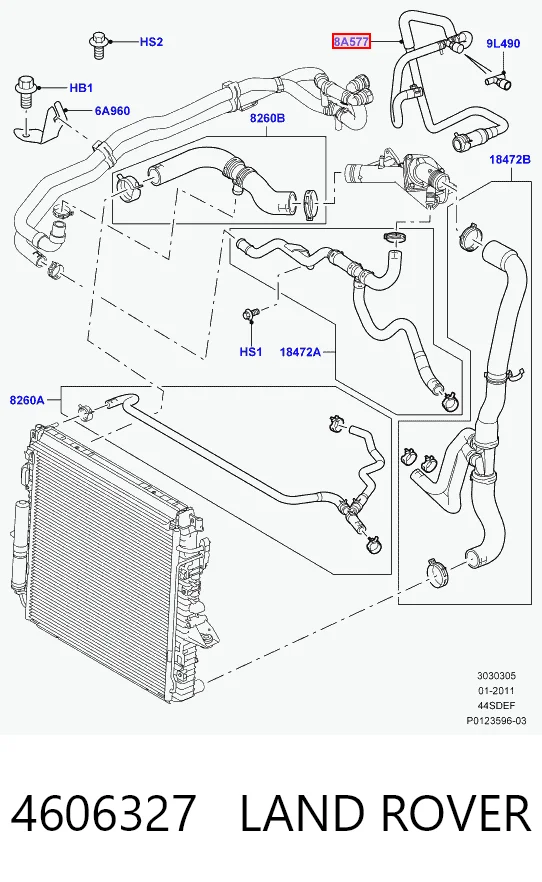 HS2
8A577
9L490
HB1
6A960
8260B
18472B
HS1
18472A
8260A
3030305
01-2011
44SDEF
P0123596-03
4606327 LAND ROVER