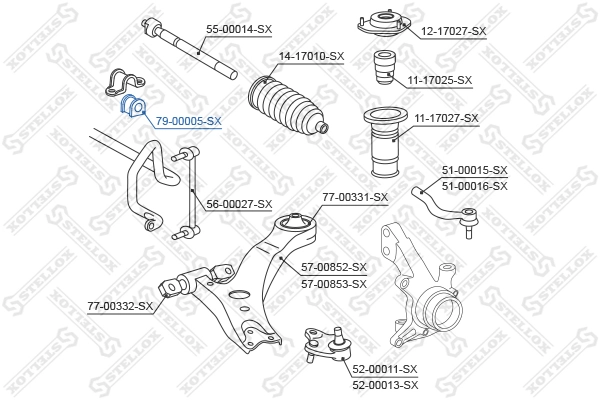 55-00014-SX
12-17027-SX
14-17010-SX
11-17025-SX
79-00005-SX
11-17027-SX
51-00015-SX
51-00016-SX
56-00027-SX
77-00331-SX
57-00852-SX
57-00853-SX
77-00332-SX
52-00011-SX
52-00013-SX
STELLOX