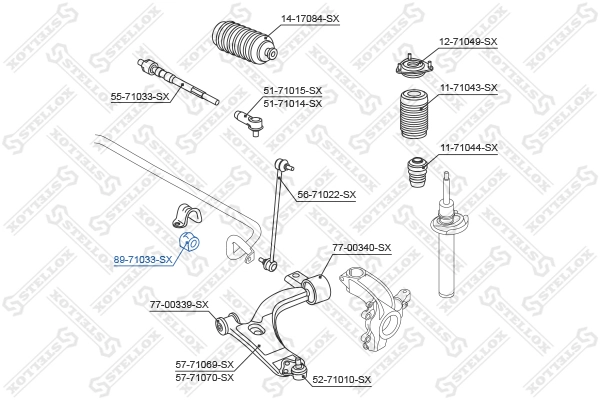 14-17084-SX

12-71049-SX

55-71033-SX

51-71015-SX
51-71014-SX

11-71043-SX

11-71044-SX

56-71022-SX

89-71033-SX

77-00340-SX

77-00339-SX

57-71069-SX
57-71070-SX

52-71010-SX

STELLOX