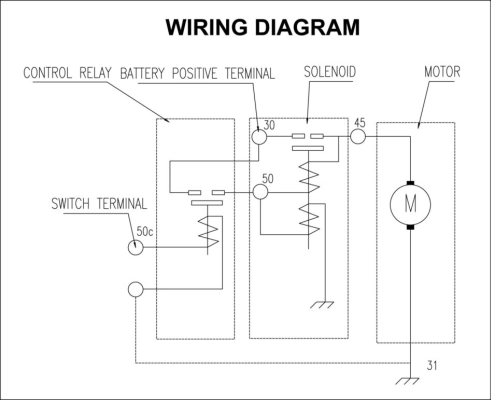 WIRING DIAGRAM

CONTROL RELAY

BATTERY POSITIVE TERMINAL

SOLENOID

MOTOR

30

45

50

SWITCH TERMINAL

50c

M

31